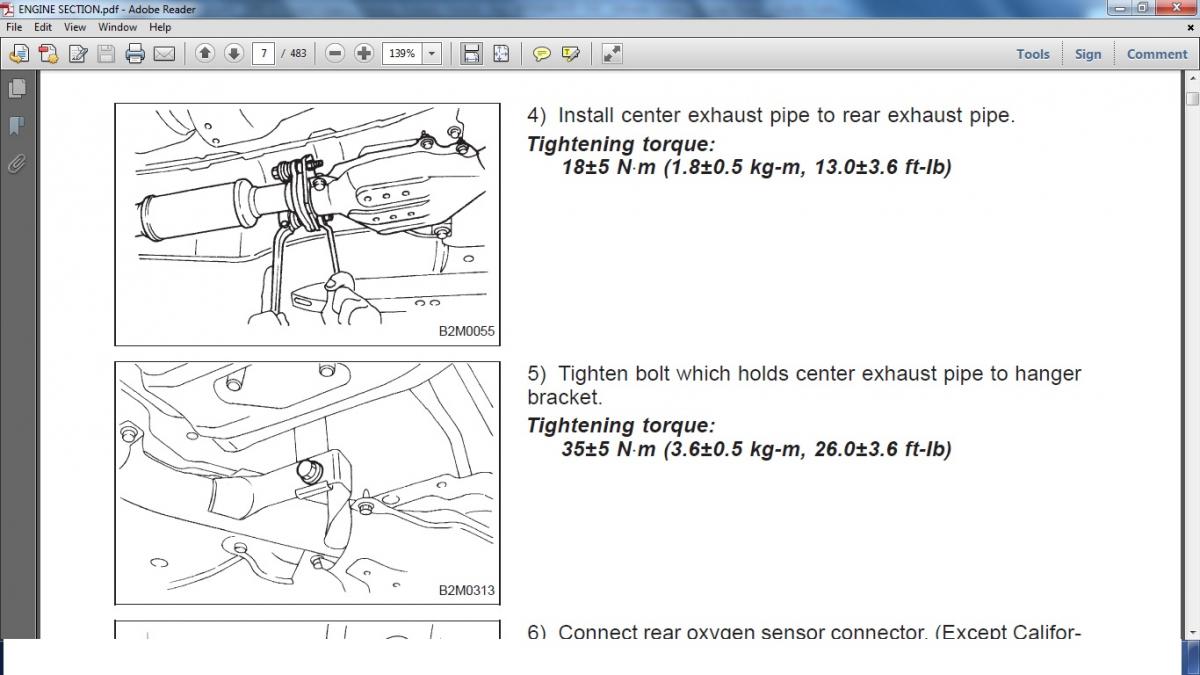 ENGINE SECTION.pdf - Adobe Reader

File Edit View Window Help

7 / 483 139%

Tools Sign Comment

B2M0055

4) Install center exhaust pipe to rear exhaust pipe.

Tightening torque:
18±5 N·m (1.8±0.5 kg-m, 13.0±3.6 ft-lb)

B2M0313

5) Tighten bolt which holds center exhaust pipe to hanger bracket.

Tightening torque:
35±5 N·m (3.6±0.5 kg-m, 26.0±3.6 ft-lb)

6) Connect rear oxygen sensor connector. (Except Califor-