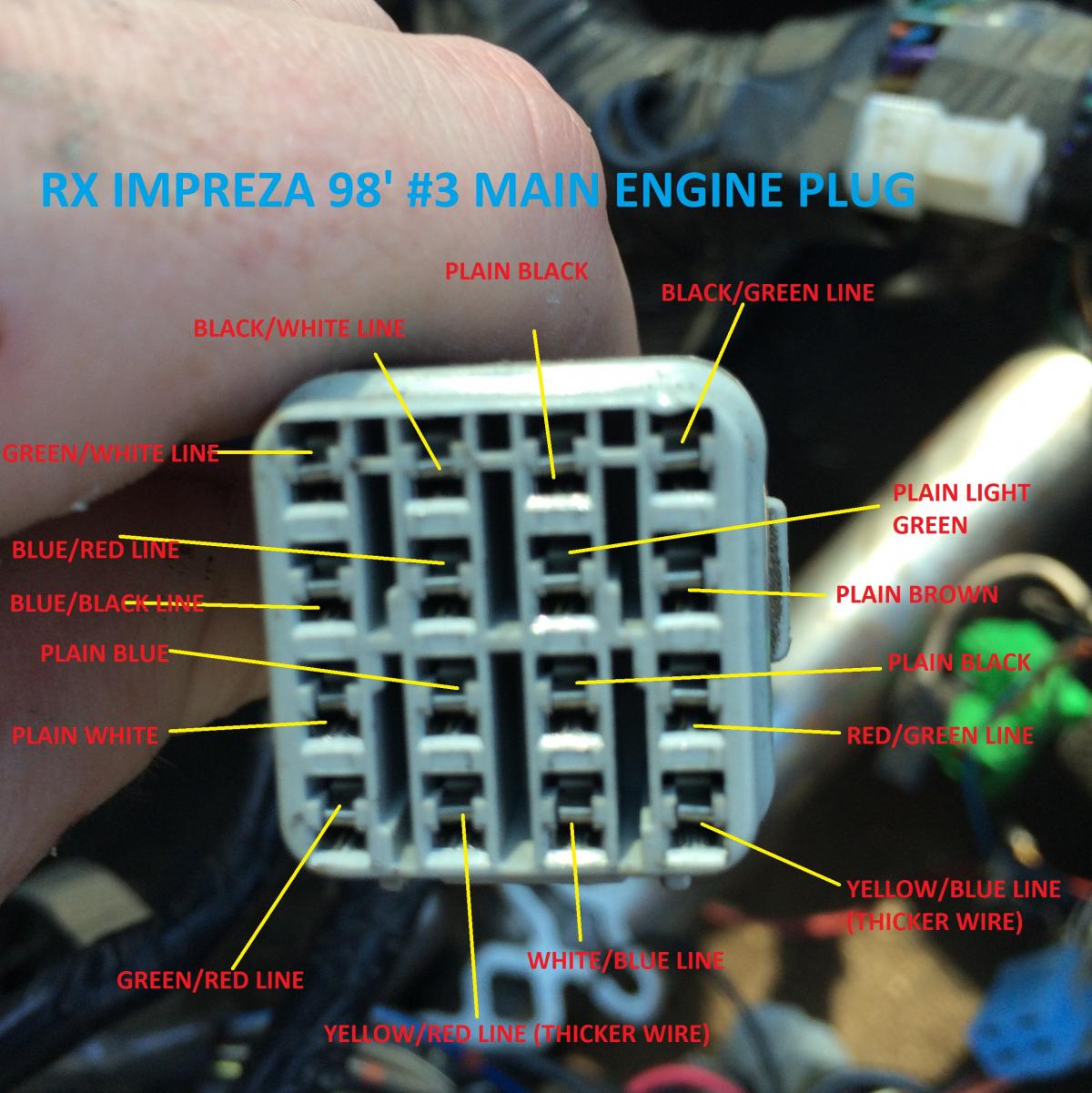 RX IMPREZA 98' #3 MAIN ENGINE PLUG

PLAIN BLACK

BLACK/GREEN LINE

BLACK/WHITE LINE

GREEN/WHITE LINE

PLAIN LIGHT GREEN

BLUE/RED LINE

BLUE/BLACK LINE

PLAIN BROWN

PLAIN BLUE

PLAIN BLACK

PLAIN WHITE

RED/GREEN LINE

YELLOW/BLUE LINE (THICKER WIRE)

WHITE/BLUE LINE

GREEN/RED LINE

YELLOW/RED LINE (THICKER WIRE)