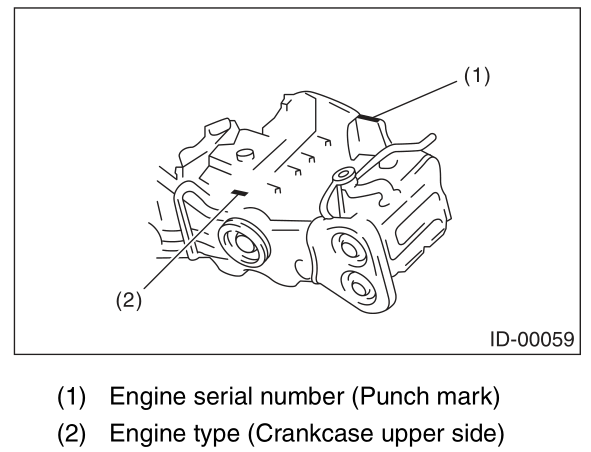 (1)

(2)

ID-00059

(1) Engine serial number (Punch mark)
(2) Engine type (Crankcase upper side)