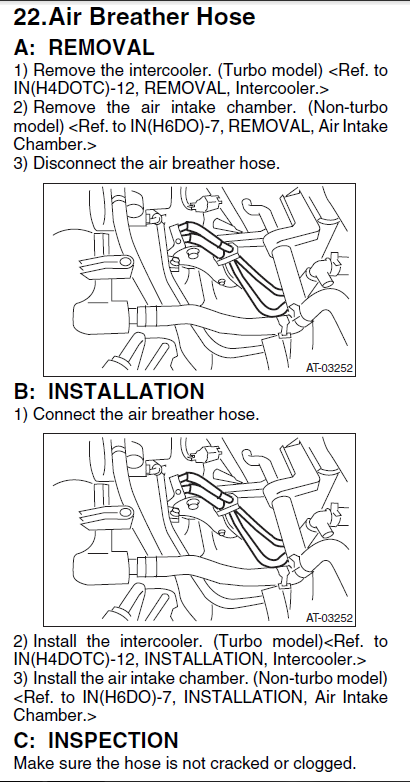 22.Air Breather Hose

A: REMOVAL

1) Remove the intercooler. (Turbo model) <Ref. to IN(H4DOTC)-12, REMOVAL, Intercooler.>

2) Remove the air intake chamber. (Non-turbo model) <Ref. to IN(H6DO)-7, REMOVAL, Air Intake Chamber.>

3) Disconnect the air breather hose.

AT-03252

B: INSTALLATION

1) Connect the air breather hose.

AT-03252

2) Install the intercooler. (Turbo model)<Ref. to IN(H4DOTC)-12, INSTALLATION, Intercooler.>

3) Install the air intake chamber. (Non-turbo model) <Ref. to IN(H6DO)-7, INSTALLATION, Air Intake Chamber.>

C: INSPECTION

Make sure the hose is not cracked or clogged.