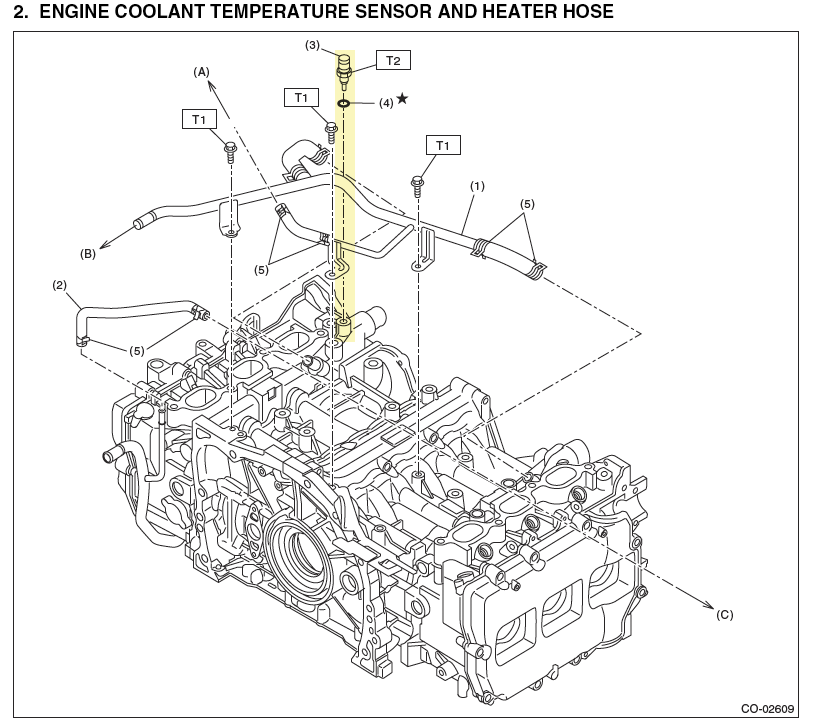 2. ENGINE COOLANT TEMPERATURE SENSOR AND HEATER HOSE

(3)
T2
(A)
T1
(4) ★
T1
T1
(1)
(5)
(B)
(5)
(2)
(5)
(C)
CO-02609