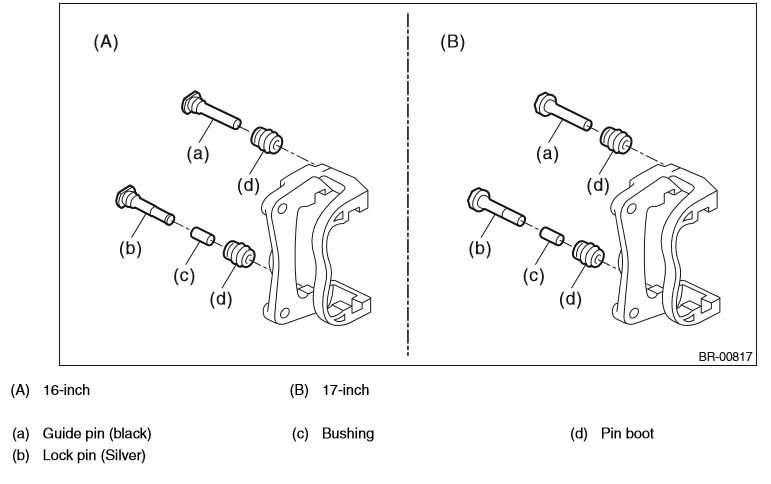 (A)

(a)

(d)

(b)

(c)

(d)

(B)

(a)

(d)

(b)

(c)

(d)

BR-00817

(A) 16-inch

(B) 17-inch

(a) Guide pin (black)

(b) Lock pin (Silver)

(c) Bushing

(d) Pin boot