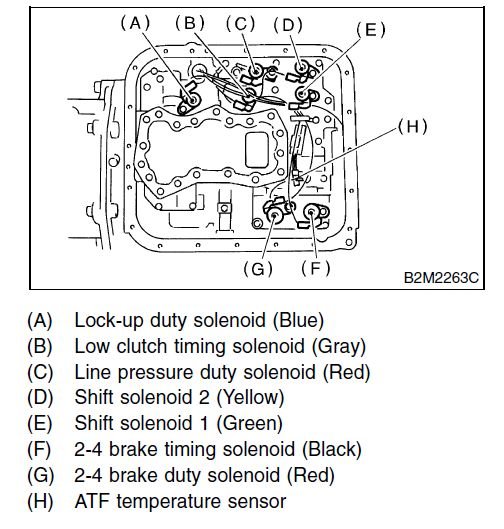 (A) (B) (C) (D) (E)

(H)

(G) (F)

B2M2263C

(A) Lock-up duty solenoid (Blue)
(B) Low clutch timing solenoid (Gray)
(C) Line pressure duty solenoid (Red)
(D) Shift solenoid 2 (Yellow)
(E) Shift solenoid 1 (Green)
(F) 2-4 brake timing solenoid (Black)
(G) 2-4 brake duty solenoid (Red)
(H) ATF temperature sensor