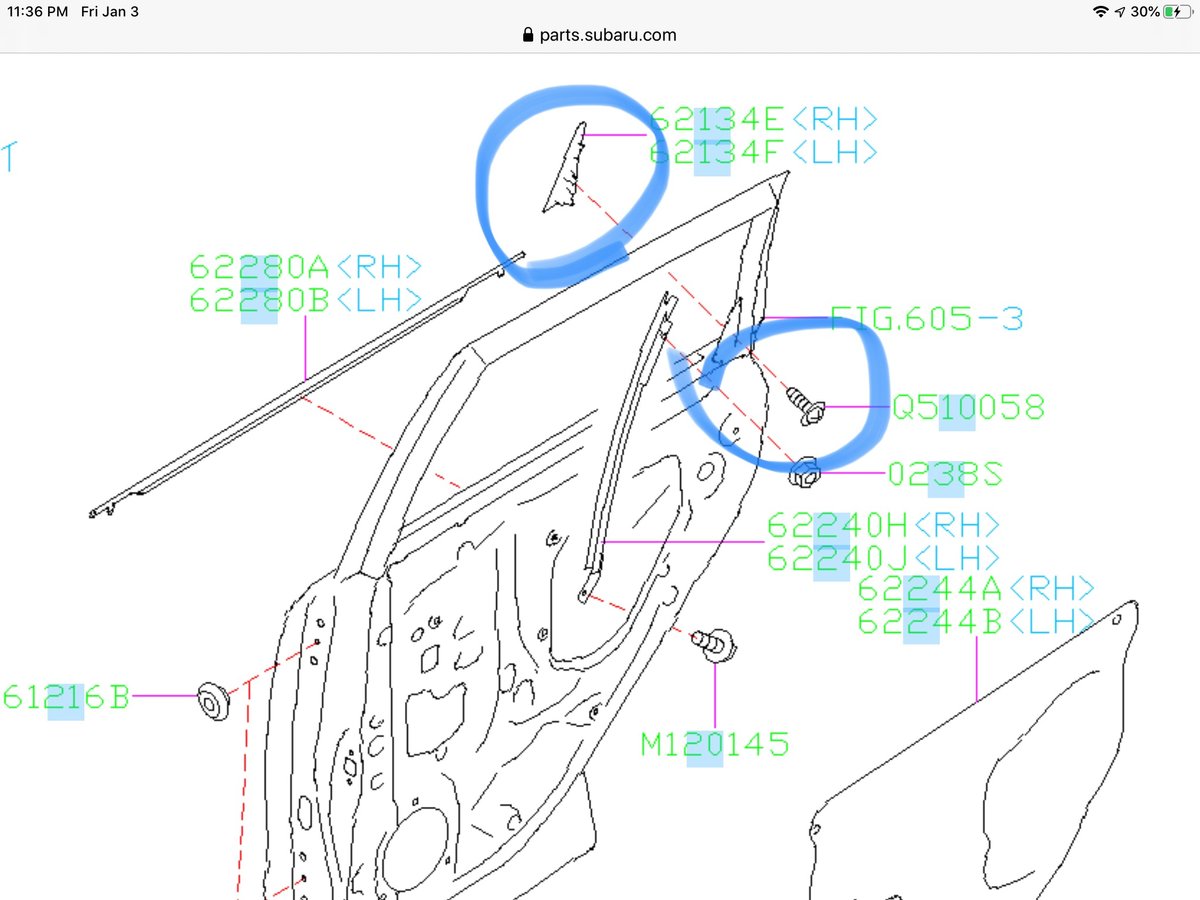 11:36 PM Fri Jan 3
30%
parts.subaru.com

62134E<RH>
62134F<LH>
62280A<RH>
62280B<LH>
FIG.605-3
Q510058
0238S
62240H<RH>
62240J<LH>
62244A<RH>
62244B<LH>
61216B
M120145