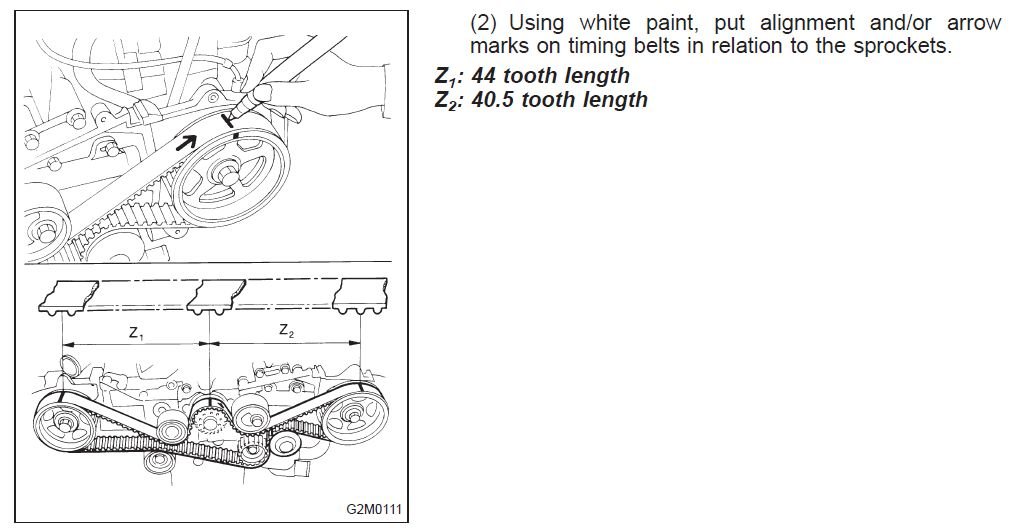 $Z_1$

$Z_2$

G2M0111

(2) Using white paint, put alignment and/or arrow marks on timing belts in relation to the sprockets.

$Z_1$: 44 tooth length
$Z_2$: 40.5 tooth length