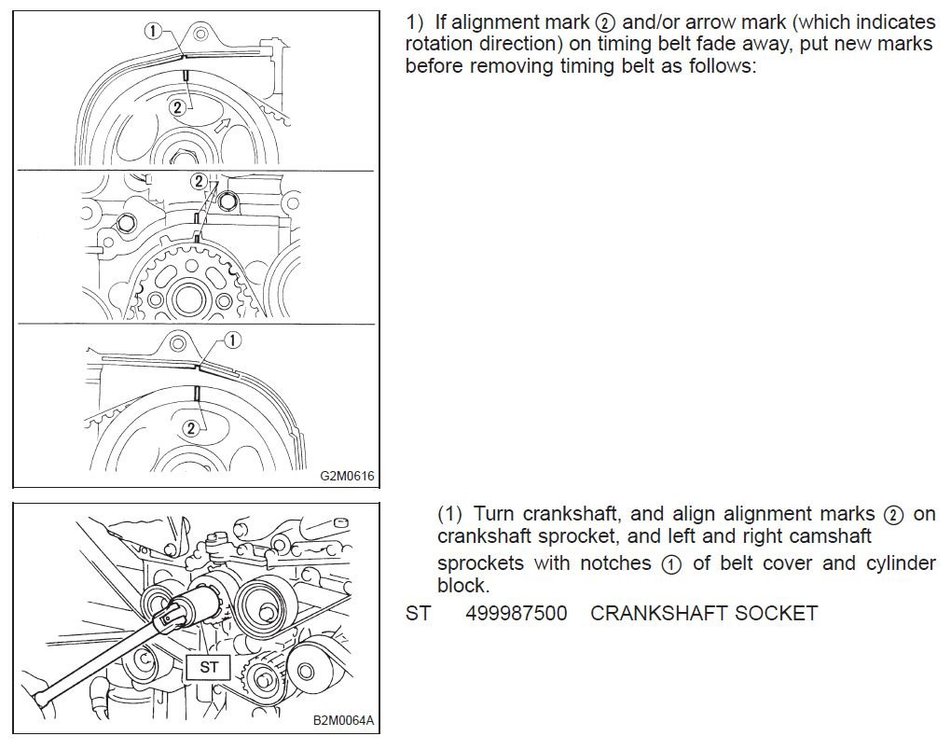 ①

②

②

①

②

G2M0616

1) If alignment mark ② and/or arrow mark (which indicates rotation direction) on timing belt fade away, put new marks before removing timing belt as follows:

ST

B2M0064A

(1) Turn crankshaft, and align alignment marks ② on crankshaft sprocket, and left and right camshaft sprockets with notches ① of belt cover and cylinder block.

ST 499987500 CRANKSHAFT SOCKET